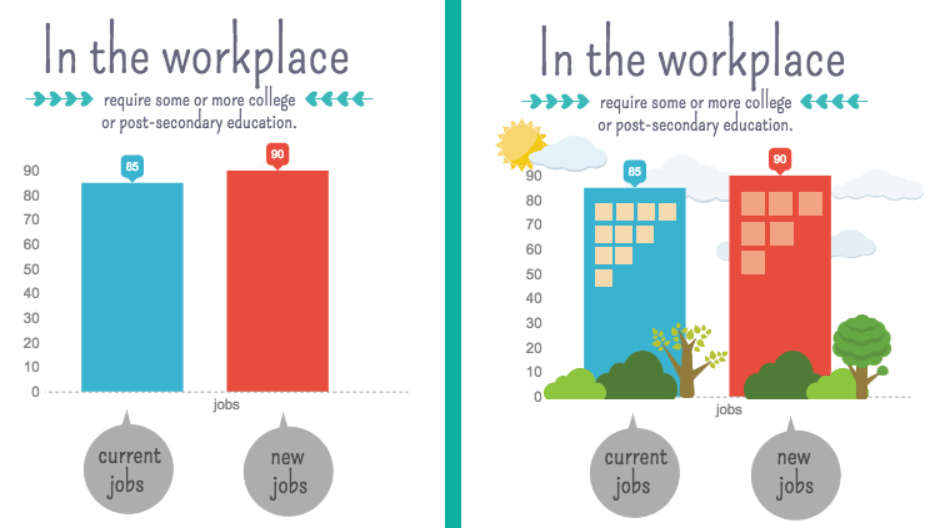 In the workplace

require some or more college or post-secondary education.

85
90

90
80
70
60
50
40
30
20
10
0

jobs

current jobs

new jobs

In the workplace

require some or more college or post-secondary education.

85
90

90
80
70
60
50
40
30
20
10
0

jobs

current jobs

new jobs