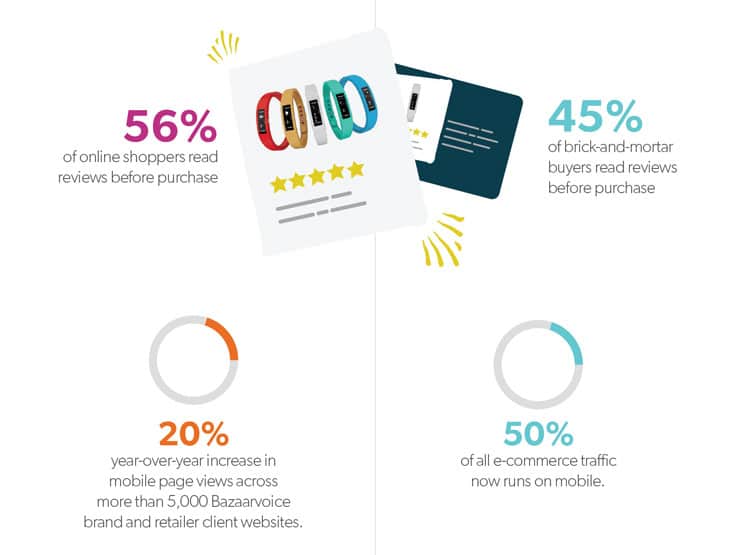 56%
of online shoppers read reviews before purchase

45%
of brick-and-mortar buyers read reviews before purchase

20%
year-over-year increase in mobile page views across more than 5,000 Bazaarvoice brand and retailer client websites.

50%
of all e-commerce traffic now runs on mobile.