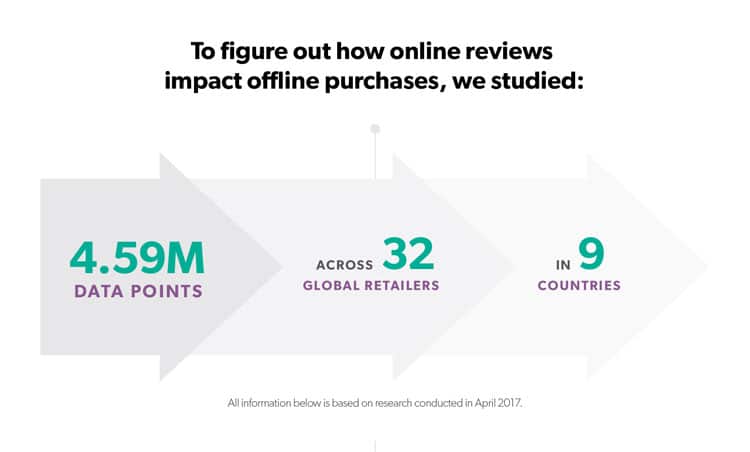 To figure out how online reviews impact offline purchases, we studied:

4.59M
DATA POINTS

ACROSS 32
GLOBAL RETAILERS

IN 9
COUNTRIES

All information below is based on research conducted in April 2017.